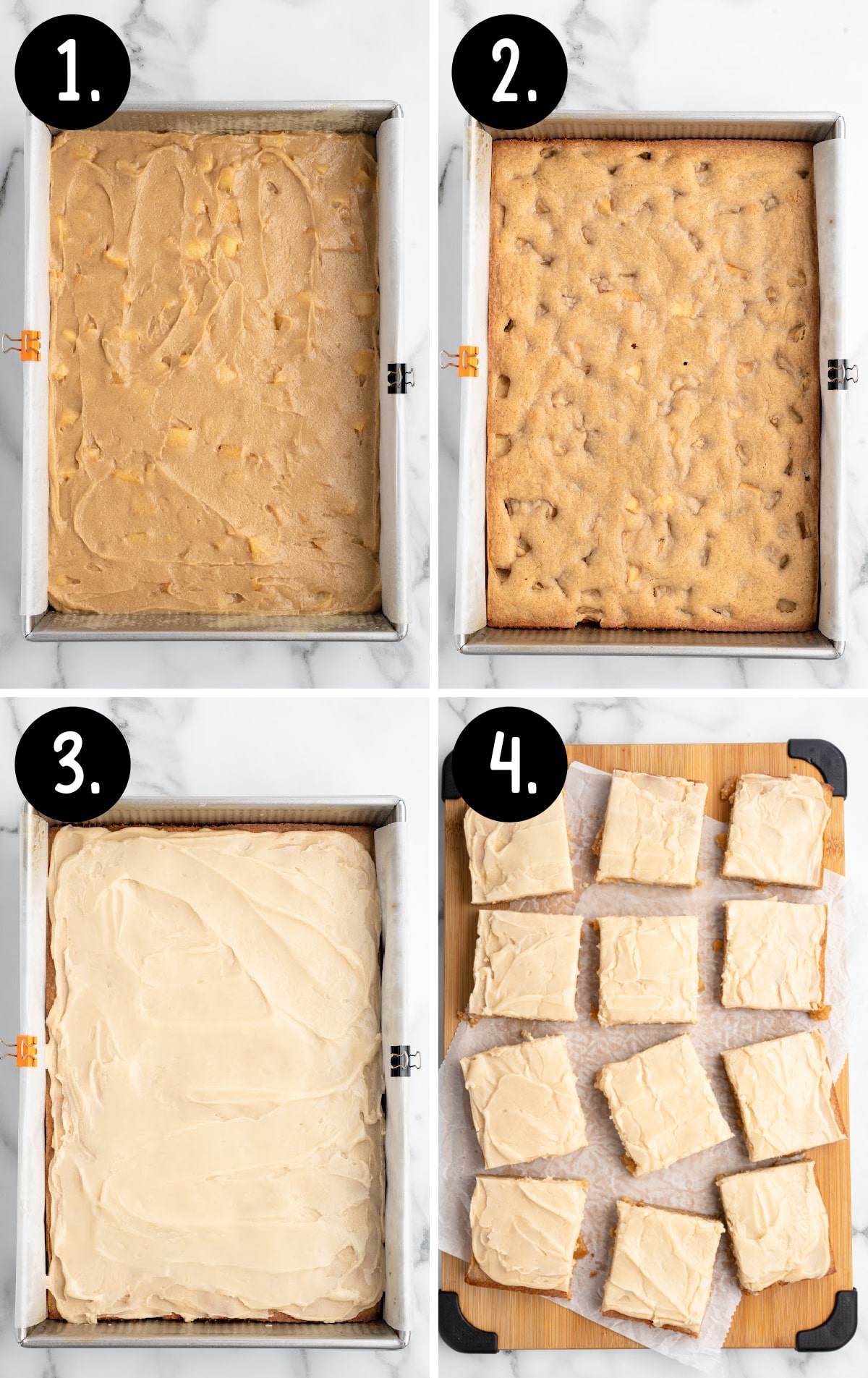 1.

2.

3.

4.